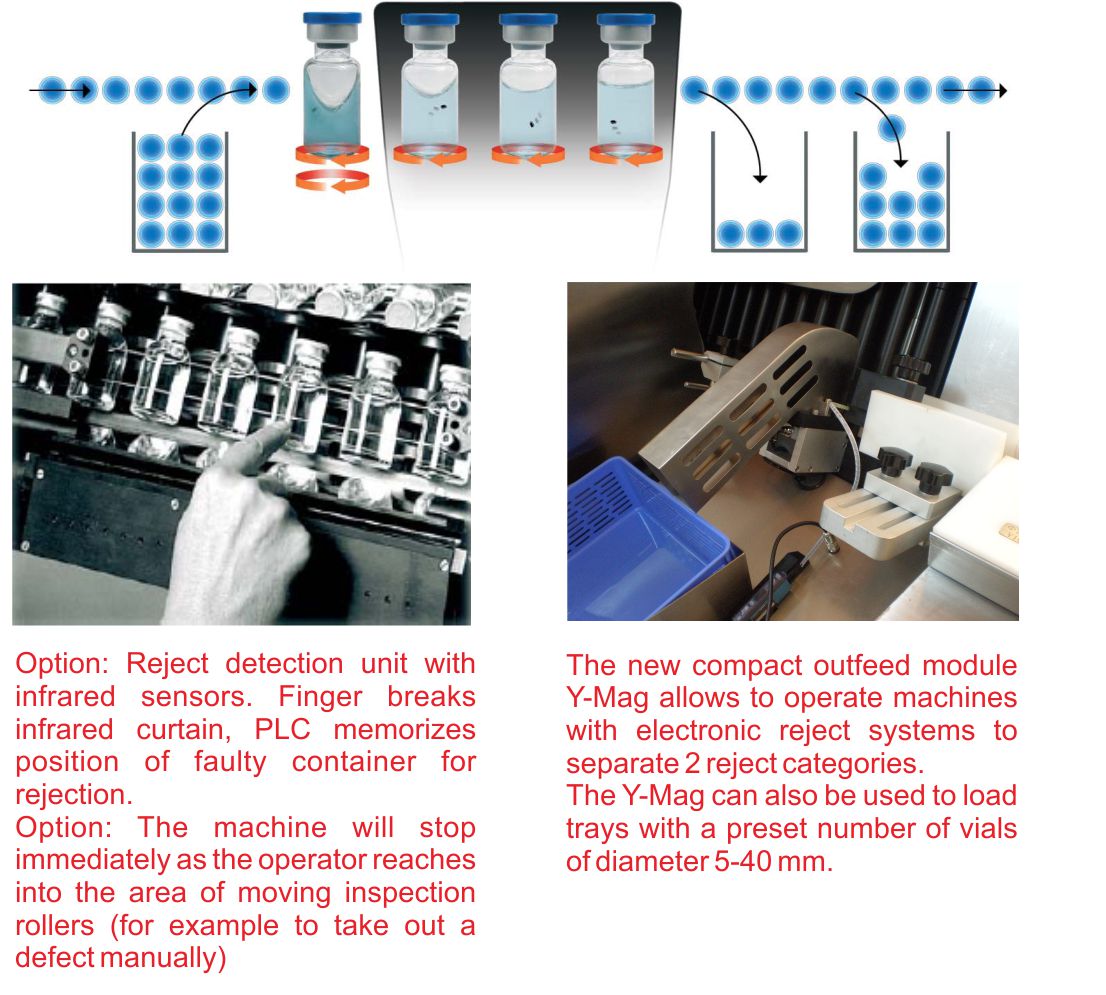 Option: Reject detection unit with infrared sensors. Finger breaks infrared curtain, PLC memorizes position of faulty container for rejection.
Option: The machine will stop immediately as the operator reaches into the area of moving inspection rollers (for example to take out a defect manually)

The new compact outfeed module Y-Mag allows to operate machines with electronic reject systems to separate 2 reject categories.
The Y-Mag can also be used to load trays with a preset number of vials of diameter 5-40 mm.